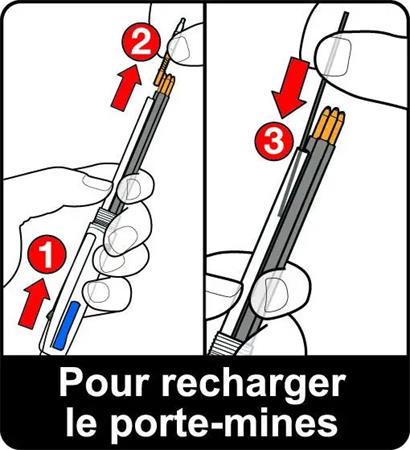 2

1

3

Pour recharger le porte-mines